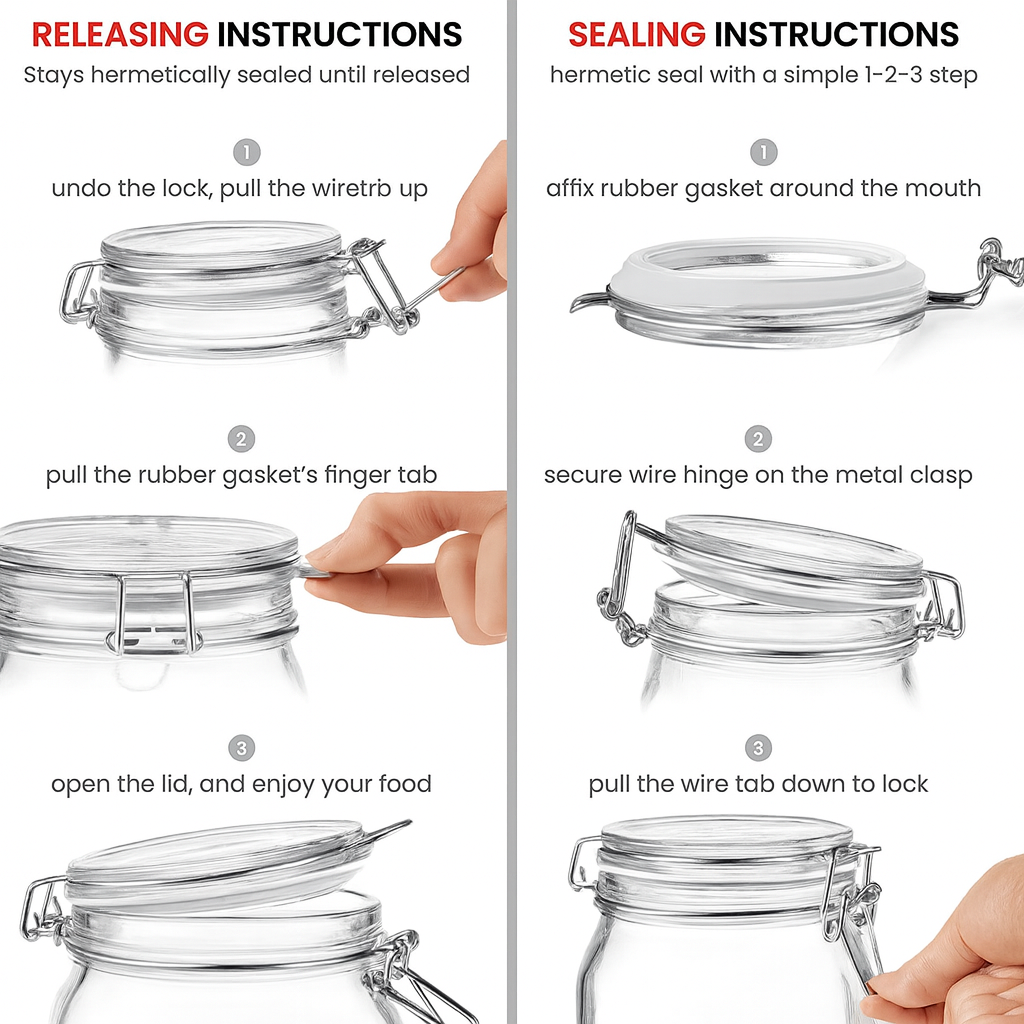 RELEASING INSTRUCTIONS
Stays hermetically sealed until released

1
undo the lock, pull the wiretrb up

2
pull the rubber gasket's finger tab

3
open the lid, and enjoy your food

SEALING INSTRUCTIONS
hermetic seal with a simple 1-2-3 step

1
affix rubber gasket around the mouth

2
secure wire hinge on the metal clasp

3
pull the wire tab down to lock