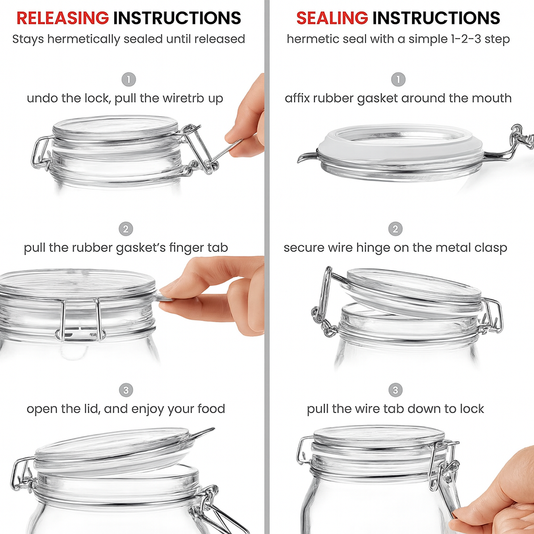 RELEASING INSTRUCTIONS
Stays hermetically sealed until released

1
undo the lock, pull the wiretrb up

2
pull the rubber gasket's finger tab

3
open the lid, and enjoy your food

SEALING INSTRUCTIONS
hermetic seal with a simple 1-2-3 step

1
affix rubber gasket around the mouth

2
secure wire hinge on the metal clasp

3
pull the wire tab down to lock