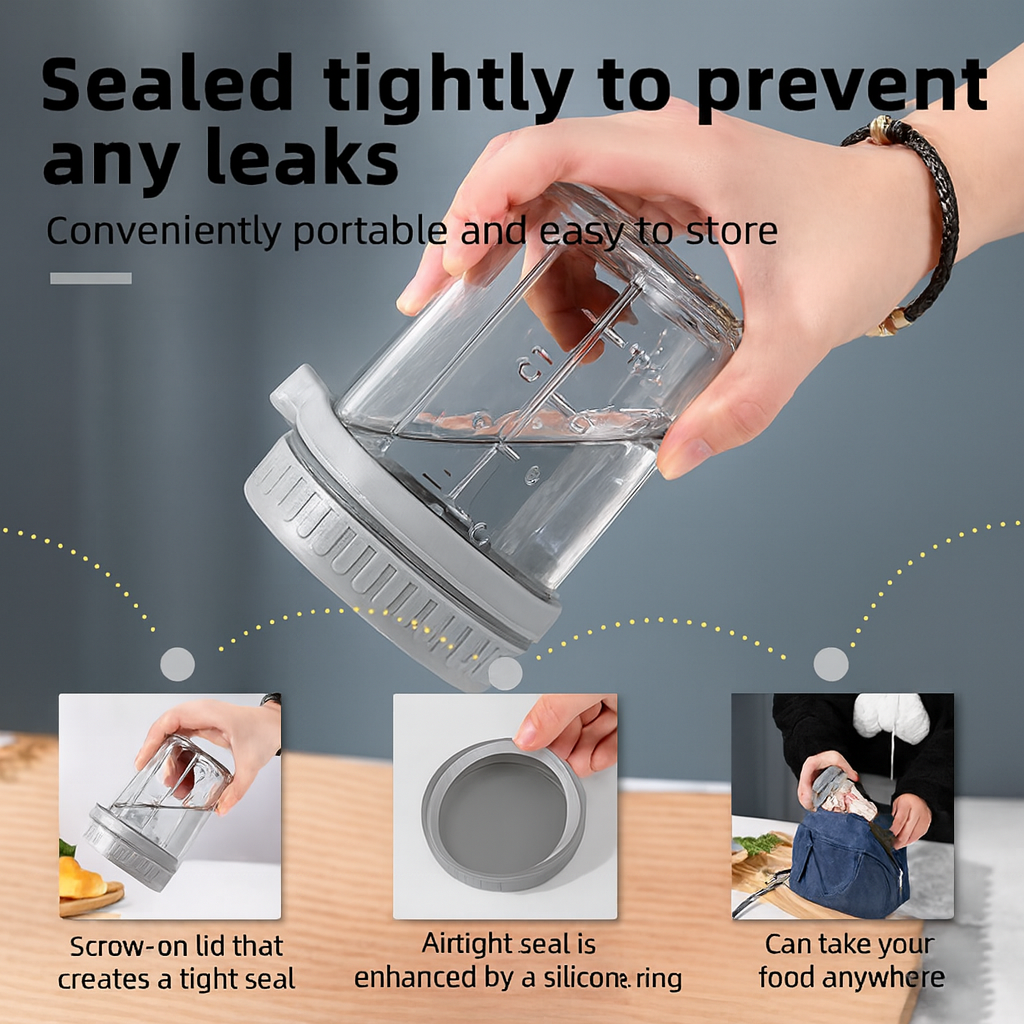 Sealed tightly to prevent any leaks

Conveniently portable and easy to store

Scrow-on lid that creates a tight seal

Airtight seal is enhanced by a silicone ring

Can take your food anywhere